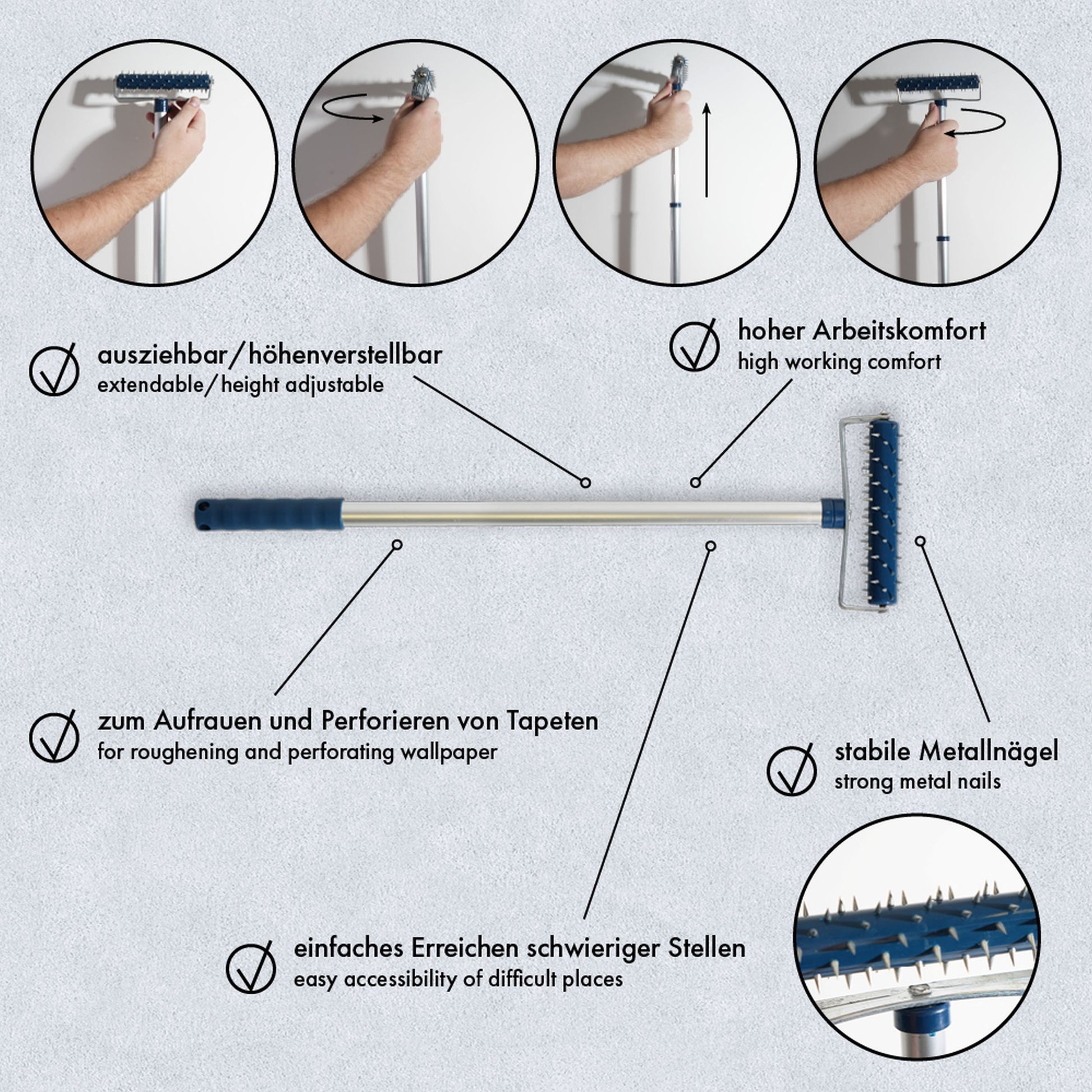 ausziehbar/höhenverstellbar
extendable/height adjustable

hoher Arbeitskomfort
high working comfort

zum Aufrauen und Perforieren von Tapeten
for roughening and perforating wallpaper

stabile Metallnägel
strong metal nails

einfaches Erreichen schwieriger Stellen
easy accessibility of difficult places