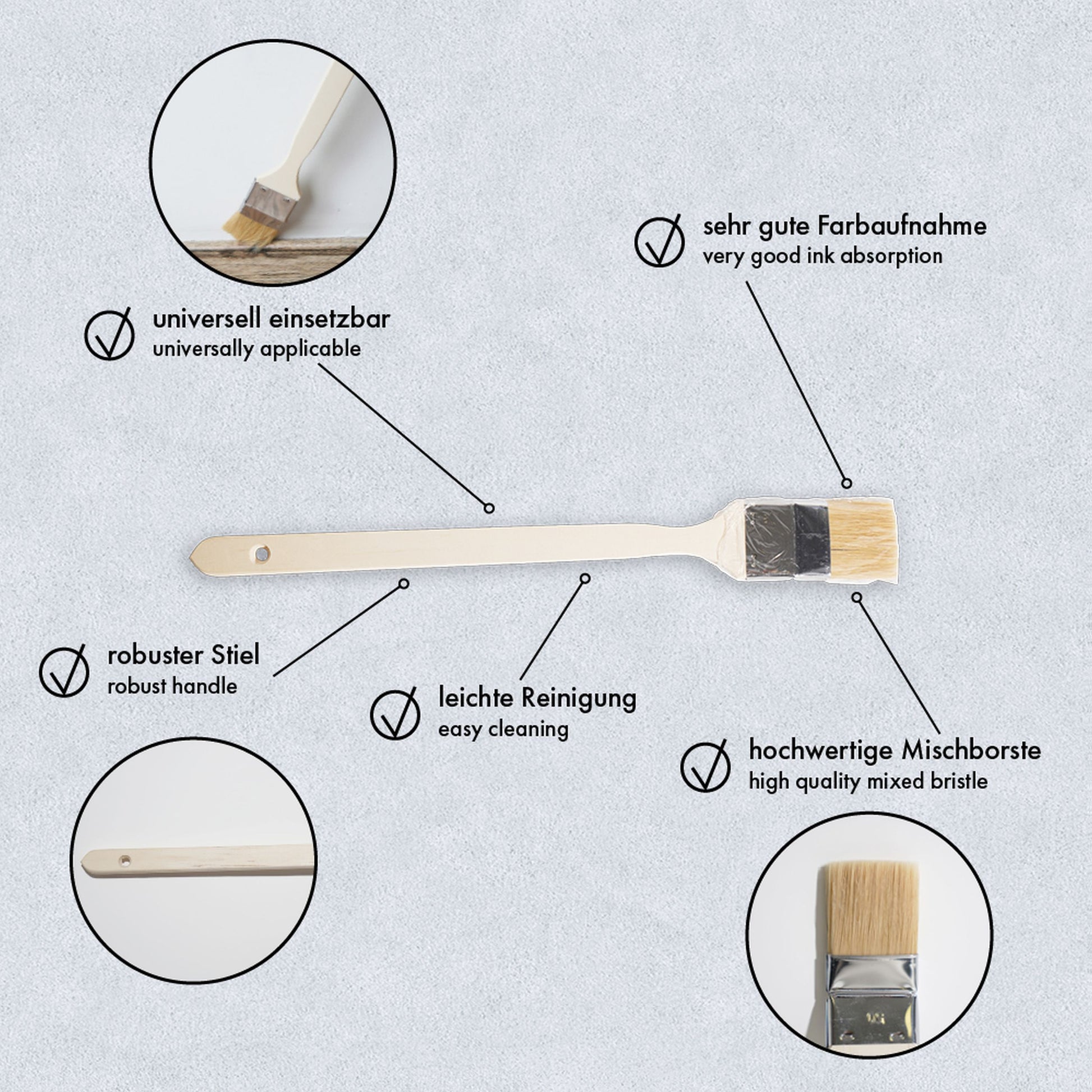 sehr gute Farbaufnahme
very good ink absorption

universell einsetzbar
universally applicable

robuster Stiel
robust handle

leichte Reinigung
easy cleaning

hochwertige Mischborste
high quality mixed bristle