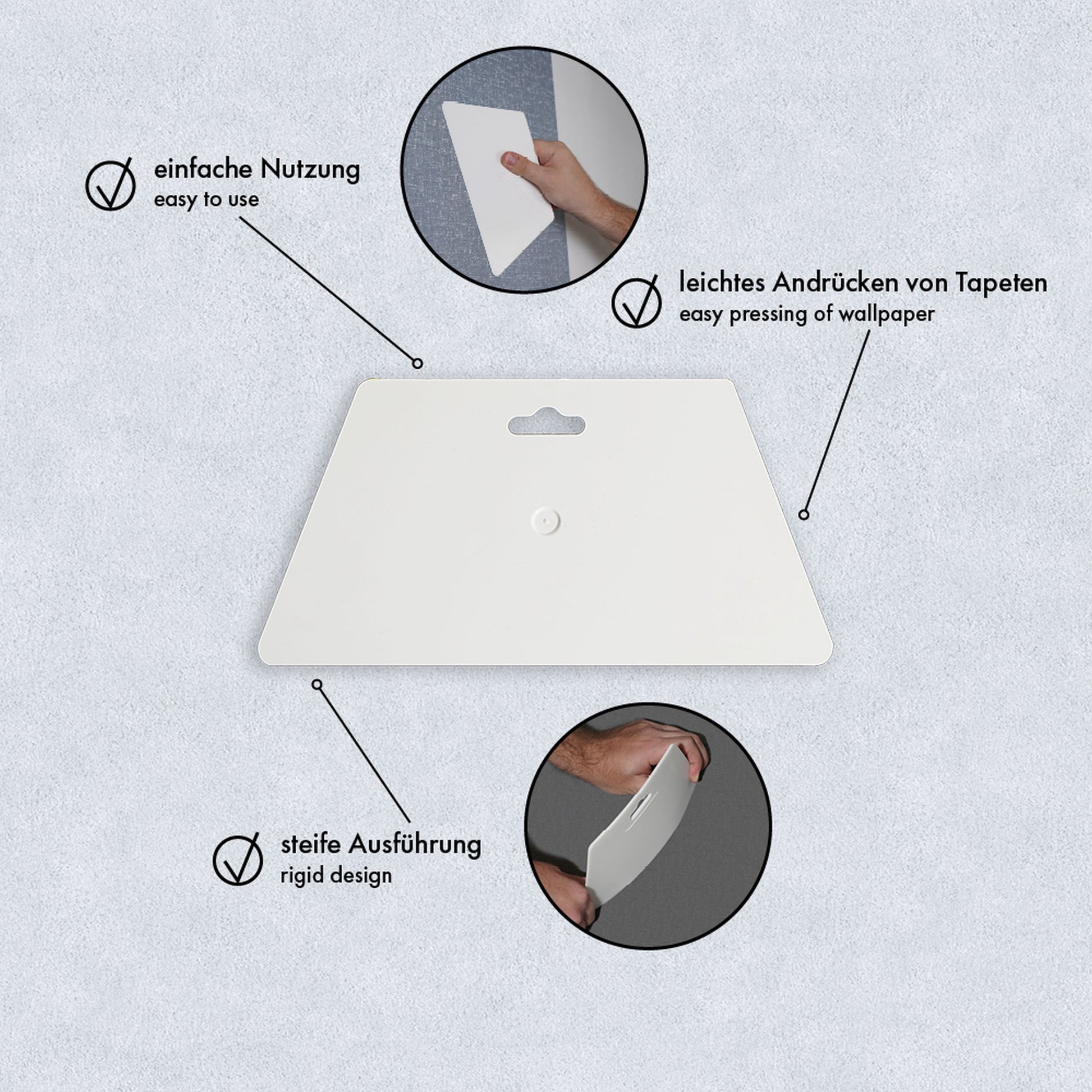 einfache Nutzung
easy to use

leichtes Andrücken von Tapeten
easy pressing of wallpaper

steife Ausführung
rigid design