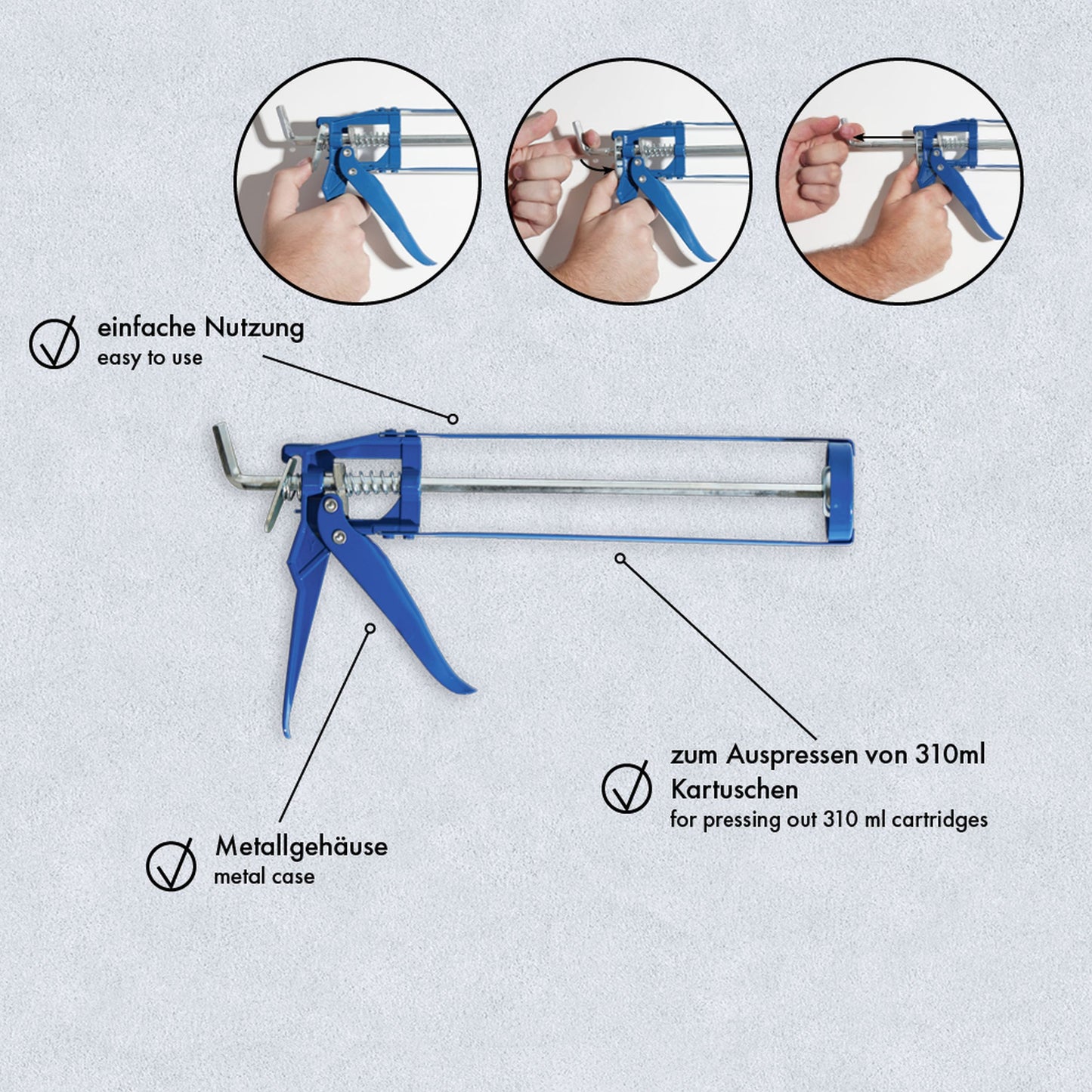 einfache Nutzung
easy to use

zum Auspressen von 310ml Kartuschen
for pressing out 310 ml cartridges

Metallgehäuse
metal case