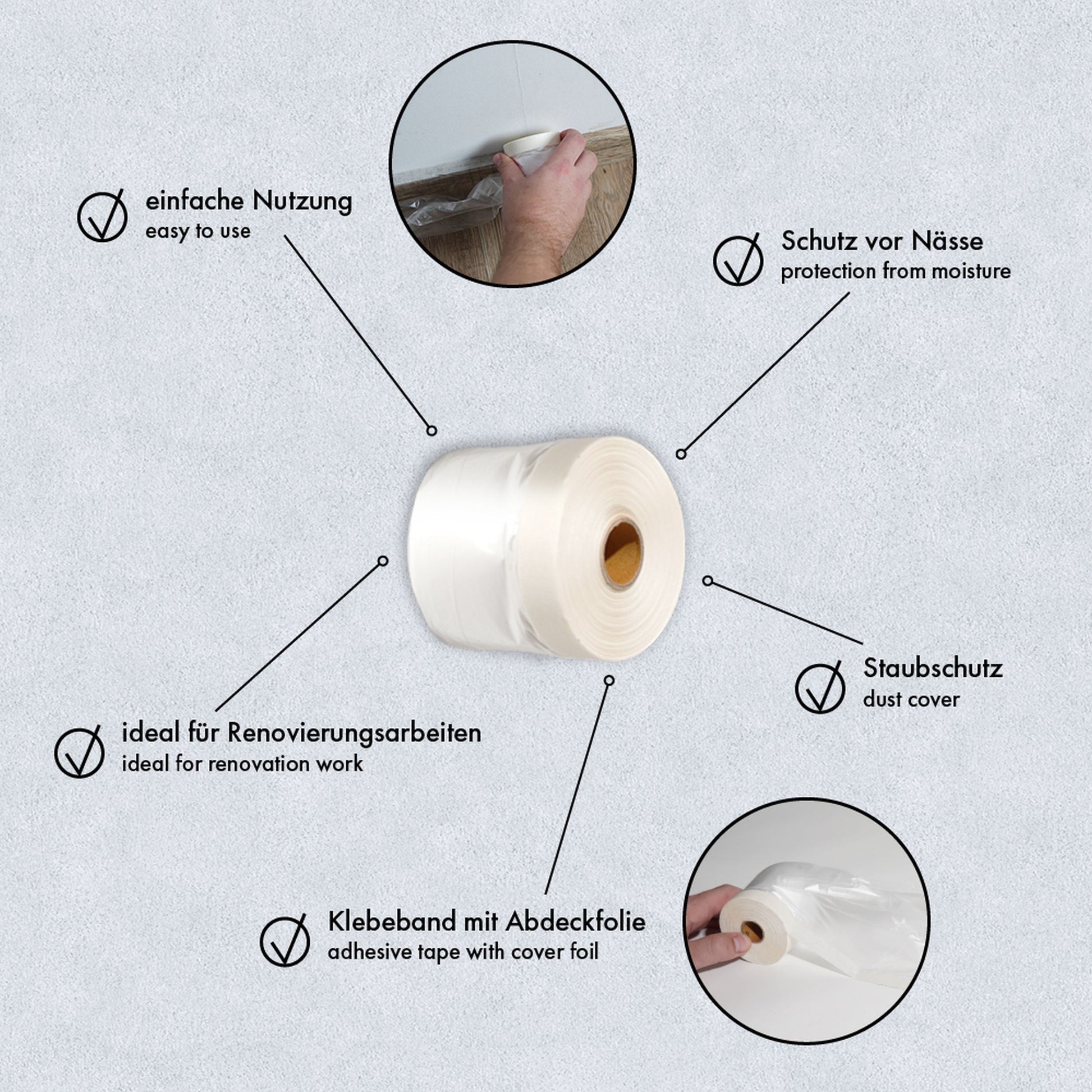 einfache Nutzung
easy to use

Schutz vor Nässe
protection from moisture

Staubschutz
dust cover

ideal für Renovierungsarbeiten
ideal for renovation work

Klebeband mit Abdeckfolie
adhesive tape with cover foil