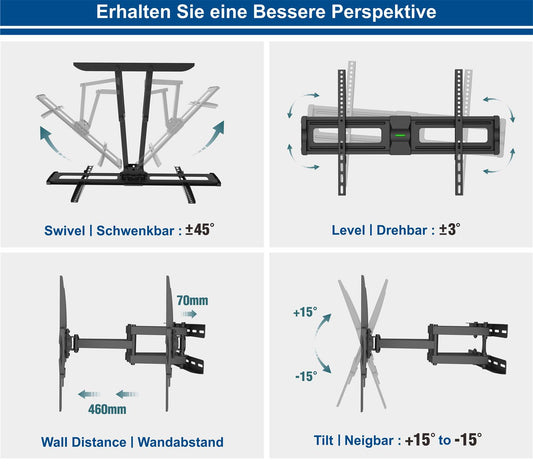 Erhalten Sie eine Bessere Perspektive

Swivel | Schwenkbar : ±45°

Level | Drehbar : ±3°

70mm

460mm

Wall Distance | Wandabstand

+15°

-15°

Tilt | Neigbar : +15° to -15°