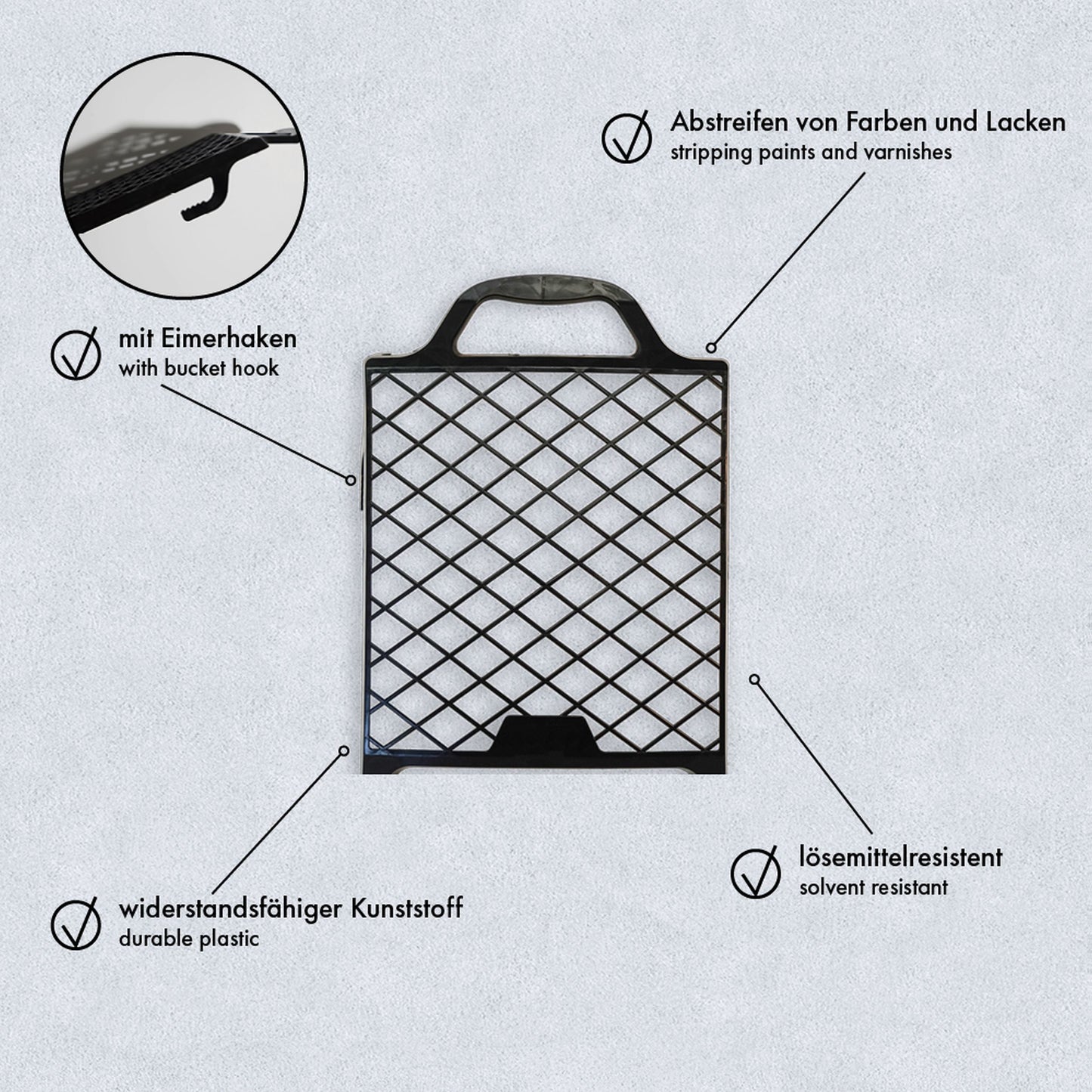 Abstreifen von Farben und Lacken
stripping paints and varnishes

mit Eimerhaken
with bucket hook

lösemittelresistent
solvent resistant

widerstandsfähiger Kunststoff
durable plastic